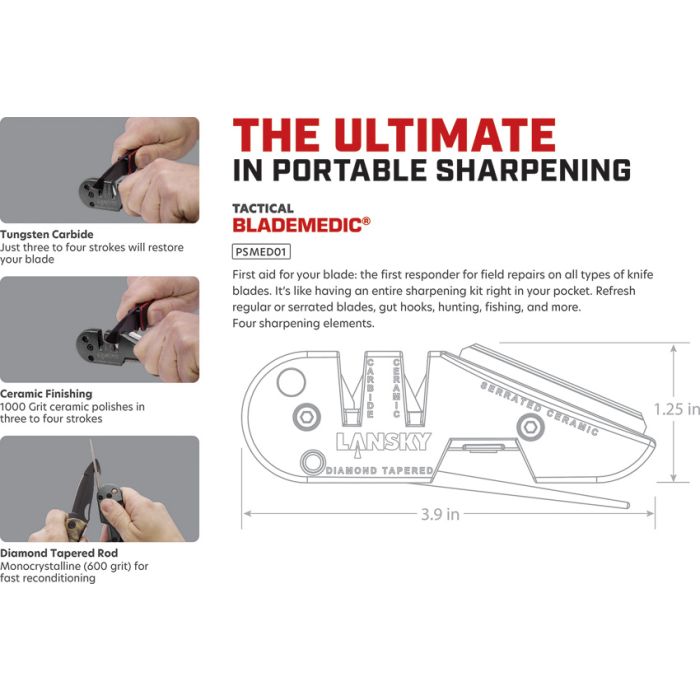 Tungsten Carbide
Just three to four strokes will restore your blade

Ceramic Finishing
1000 Grit ceramic polishes in three to four strokes

Diamond Tapered Rod
Monocrystalline (600 grit) for fast reconditioning

THE ULTIMATE
IN PORTABLE SHARPENING

TACTICAL
BLADEMEDIC®

PSMED01

First aid for your blade: the first responder for field repairs on all types of knife blades. It's like having an entire sharpening kit right in your pocket. Refresh regular or serrated blades, gut hooks, hunting, fishing, and more.
Four sharpening elements.

CARBIDE
CERAMIC
SERRATED CERAMIC
LANSKY
DIAMOND TAPERED
1.25 in
3.9 in